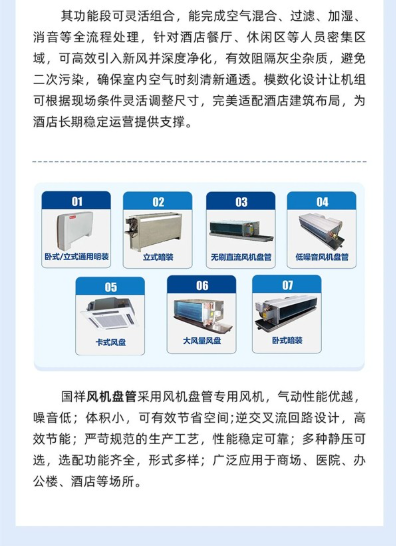 其功能段可灵活组合，能完成空气混合、过滤、加湿、消音等全流程处理，针对酒店餐厅、休闲区等人员密集区域，可高效引入新风并深度净化，有效阻隔灰尘杂质，避免二次污染，确保室内空气时刻清新通透。模数化设计让机组可根据现场条件灵活调整尺寸，完美适配酒店建筑布局，为酒店长期稳定运营提供支撑。

01
卧式/立式通用明装

02
立式暗装

03
无刷直流风机盘管

04
低噪音风机盘管

05
卡式风盘

06
大风量风盘

07
卧式暗装

国祥风机盘管采用风机盘管专用风机，气动性能优越，噪音低；体积小，可有效节省空间;逆交叉流回路设计，高效节能；严苛规范的生产工艺，性能稳定可靠；多种静压可选，选配功能齐全，形式多样；广泛应用于商场、医院、办公楼、酒店等场所。